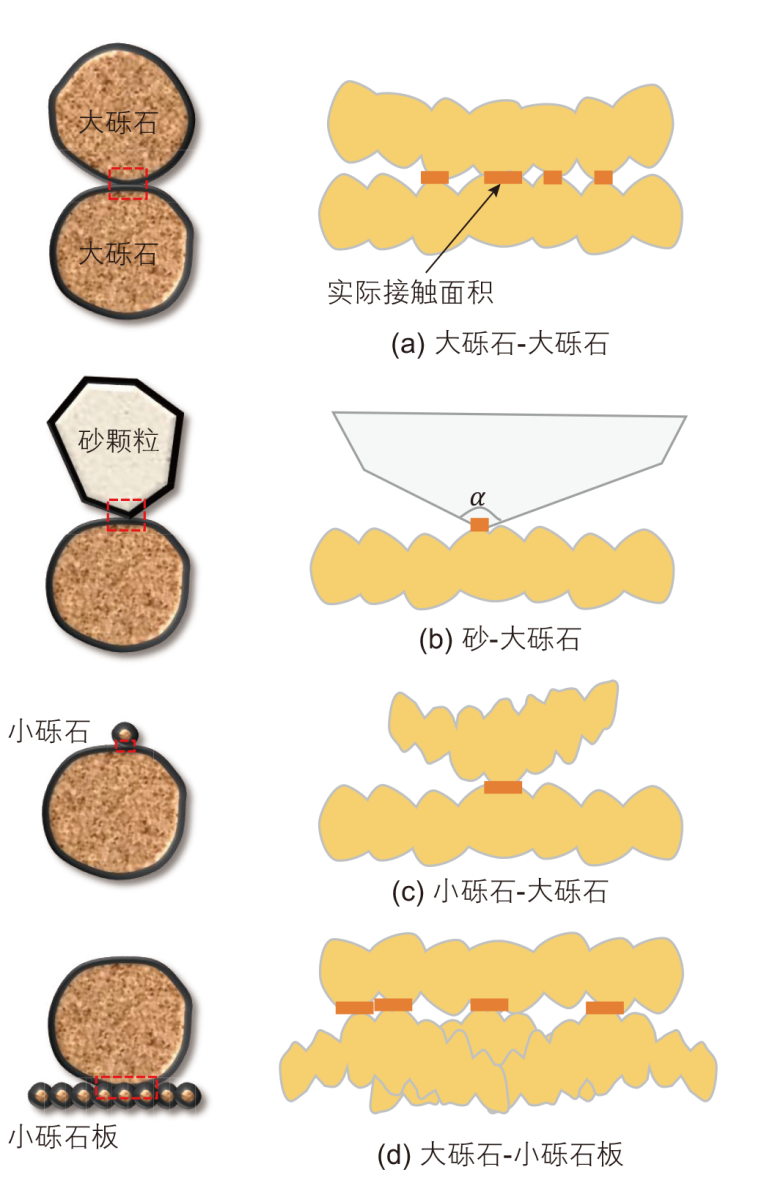 大砾石

大砾石

实际接触面积

(a) 大砾石-大砾石

砂颗粒

$\alpha$

(b) 砂-大砾石

小砾石

(c) 小砾石-大砾石

小砾石板

(d) 大砾石-小砾石板